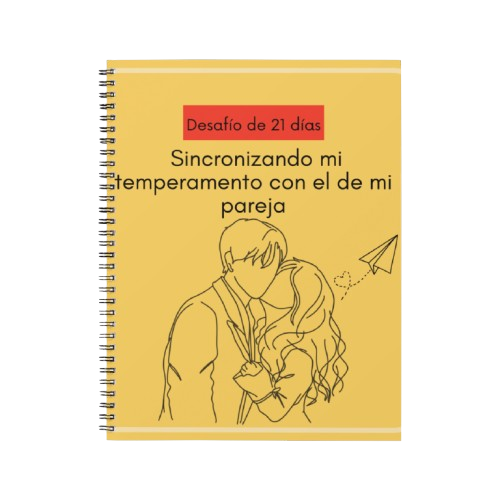 Desafío de 21 días

Sincronizando mi temperamento con el de mi pareja